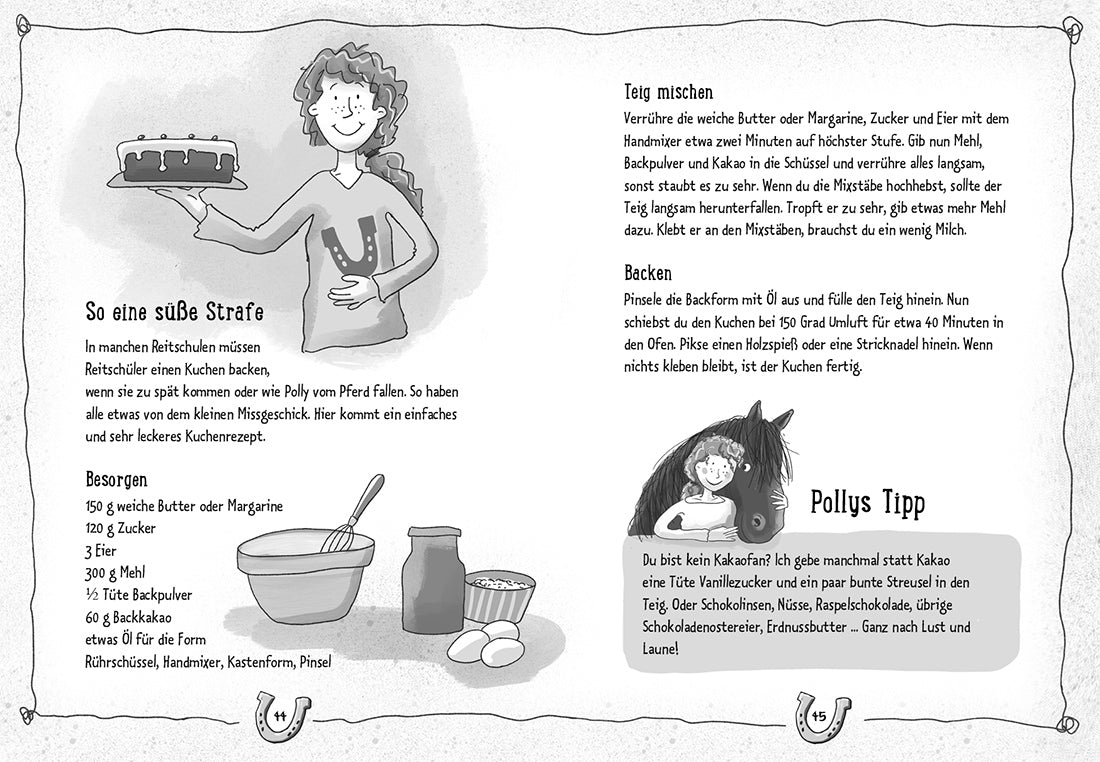 So eine süße Strafe

In manchen Reitschulen müssen Reitschüler einen Kuchen backen, wenn sie zu spät kommen oder wie Polly vom Pferd fallen. So haben alle etwas von dem kleinen Missgeschick. Hier kommt ein einfaches und sehr leckeres Kuchenrezept.

Besorgen

150 g weiche Butter oder Margarine
120 g Zucker
3 Eier
300 g Mehl
½ Tüte Backpulver
60 g Backkakao
etwas Öl für die Form
Rührschüssel, Handmixer, Kastenform, Pinsel

44

Teig mischen

Verrühre die weiche Butter oder Margarine, Zucker und Eier mit dem Handmixer etwa zwei Minuten auf höchster Stufe. Gib nun Mehl, Backpulver und Kakao in die Schüssel und verrühre alles langsam, sonst staubt es zu sehr. Wenn du die Mixstäbe hochhebst, sollte der Teig langsam herunterfallen. Tropft er zu sehr, gib etwas mehr Mehl dazu. Klebt er an den Mixstäben, brauchst du ein wenig Milch.

Backen

Pinsele die Backform mit Öl aus und fülle den Teig hinein. Nun schiebst du den Kuchen bei 150 Grad Umluft für etwa 40 Minuten in den Ofen. Pikse einen Holzspieß oder eine Stricknadel hinein. Wenn nichts kleben bleibt, ist der Kuchen fertig.

Pollys Tipp

Du bist kein Kakaofan? Ich gebe manchmal statt Kakao eine Tüte Vanillezucker und ein paar bunte Streusel in den Teig. Oder Schokolinsen, Nüsse, Raspelschokolade, übrige Schokoladenostereier, Erdnussbutter ... Ganz nach Lust und Laune!

45